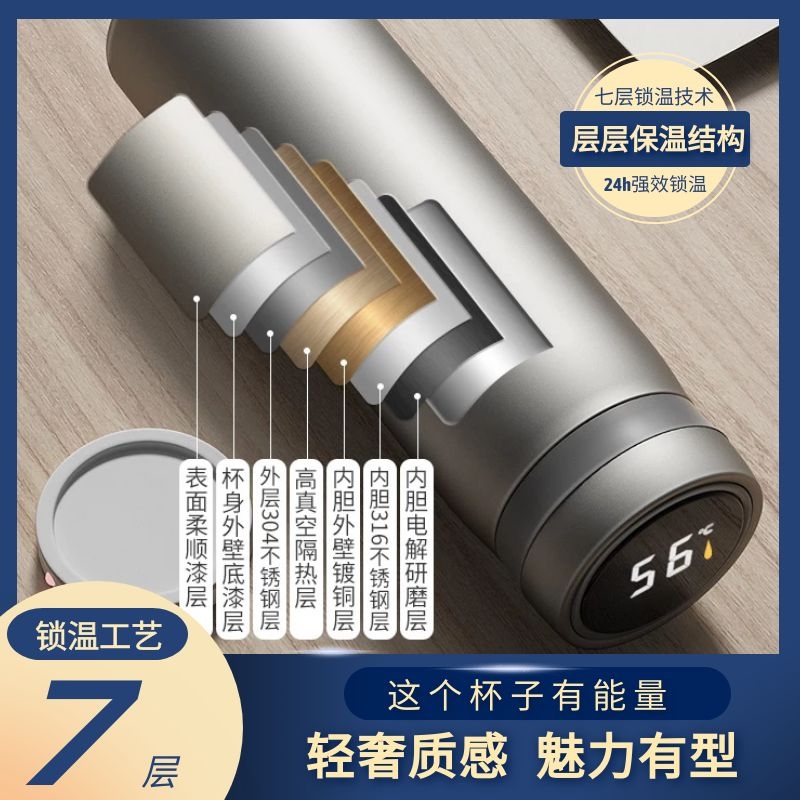 七层锁温技术
层层保温结构
24h强效锁温

表面柔顺漆层
杯身外壁底漆层
外层304不锈钢层
高真空隔热层
内胆外壁镀铜层
内胆316不锈钢层
内胆电解研磨层

56℃

锁温工艺
7层

这个杯子有能量
轻奢质感 魅力有型